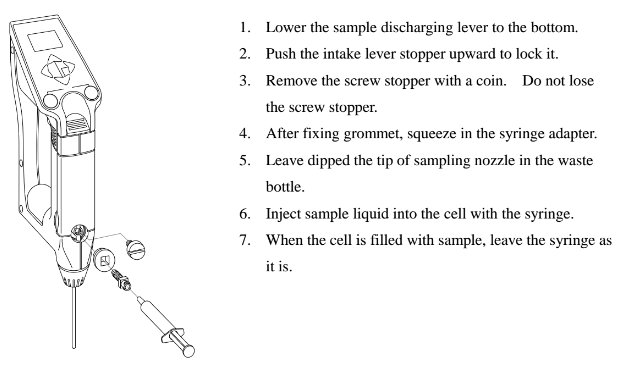 1. Lower the sample discharging lever to the bottom.
2. Push the intake lever stopper upward to lock it.
3. Remove the screw stopper with a coin. Do not lose the screw stopper.
4. After fixing grommet, squeeze in the syringe adapter.
5. Leave dipped the tip of sampling nozzle in the waste bottle.
6. Inject sample liquid into the cell with the syringe.
7. When the cell is filled with sample, leave the syringe as it is.